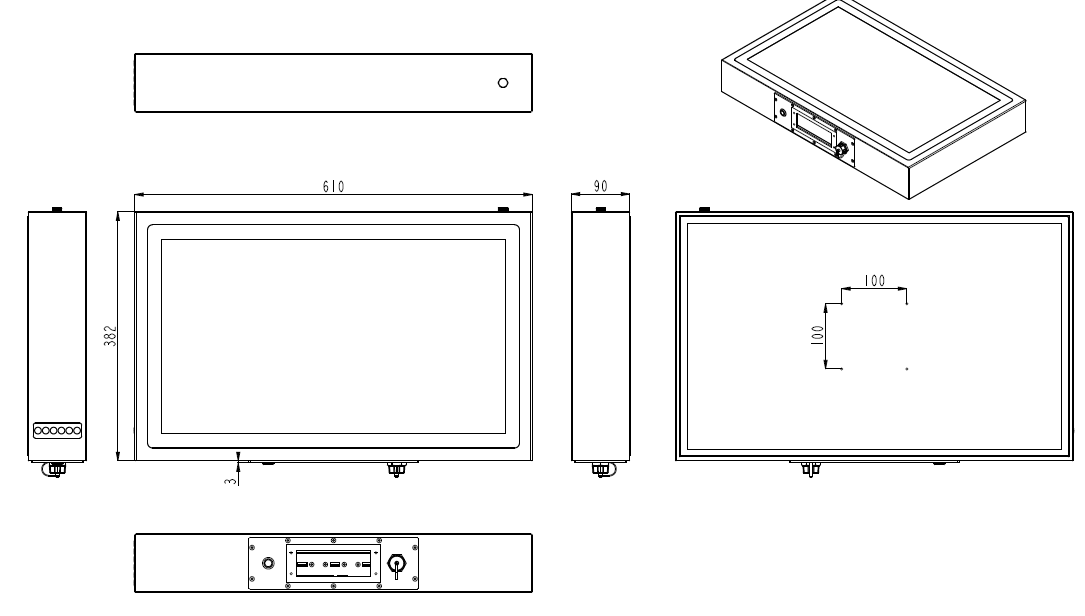 610
90
382
3
100
100